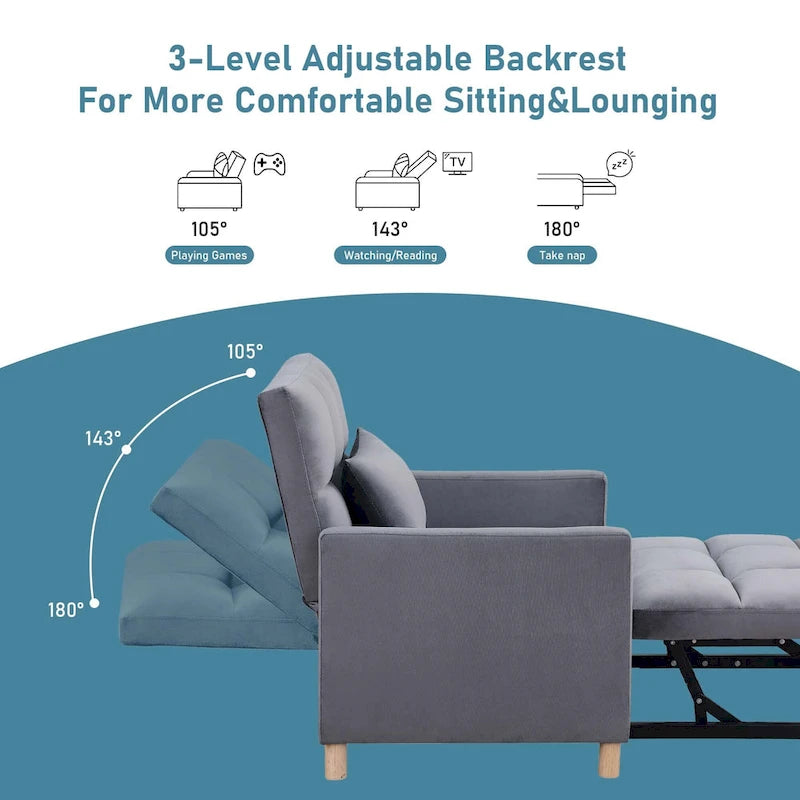 3-Level Adjustable Backrest
For More Comfortable Sitting&Lounging

TV

zzz

105°
Playing Games

143°
Watching/Reading

180°
Take nap

105°

143°

180°