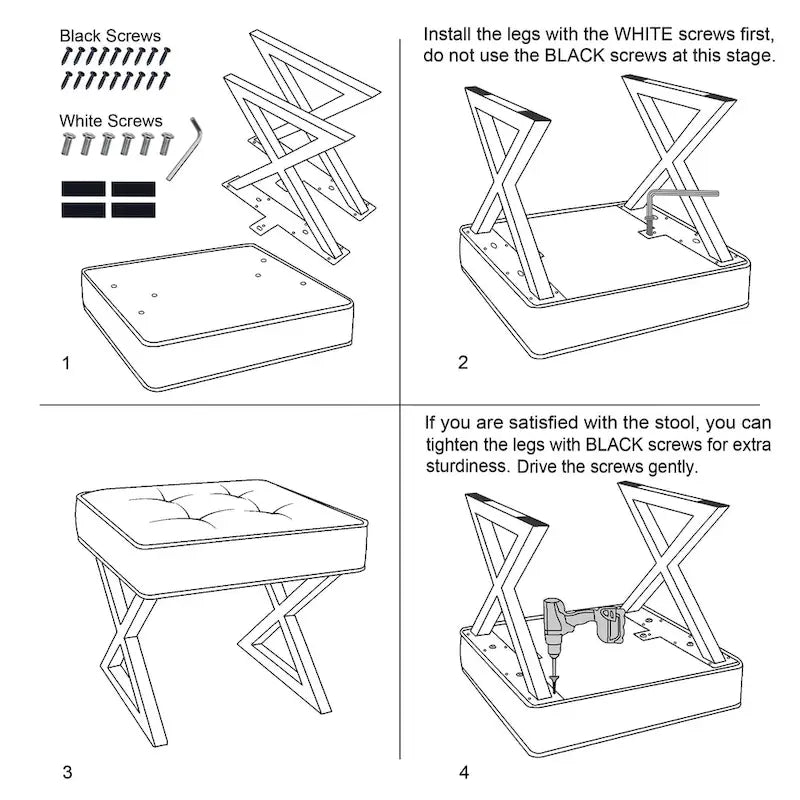 Black Screws

White Screws

1

Install the legs with the WHITE screws first, do not use the BLACK screws at this stage.

2

3

If you are satisfied with the stool, you can tighten the legs with BLACK screws for extra sturdiness. Drive the screws gently.

4