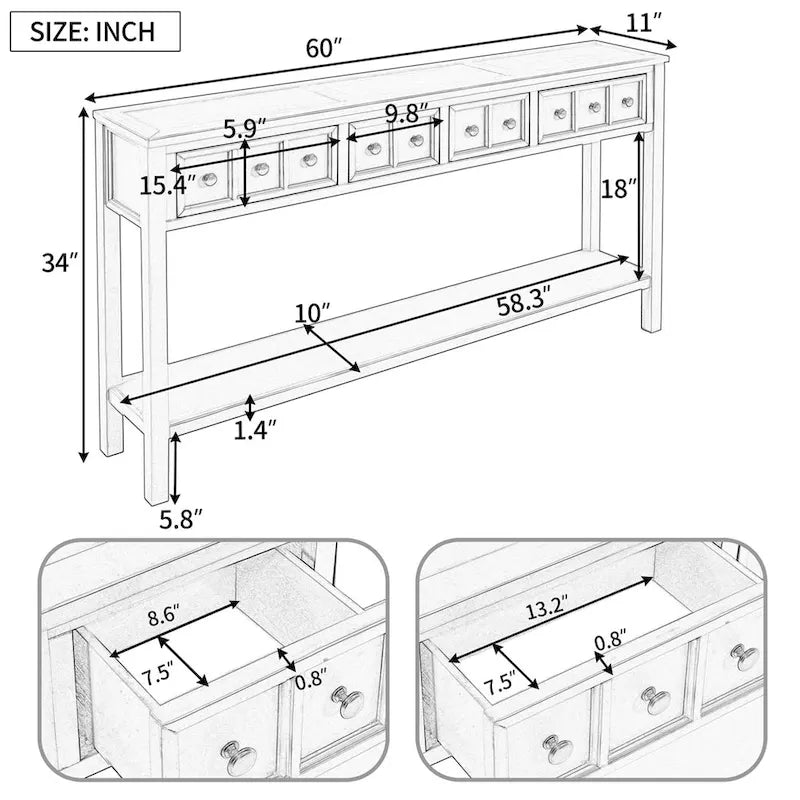 SIZE: INCH

60″

11″

5.9″

9.8″

15.4″

18″

34″

10″

58.3″

1.4″

5.8″

8.6″

7.5″

0.8″

13.2″

0.8″

7.5″