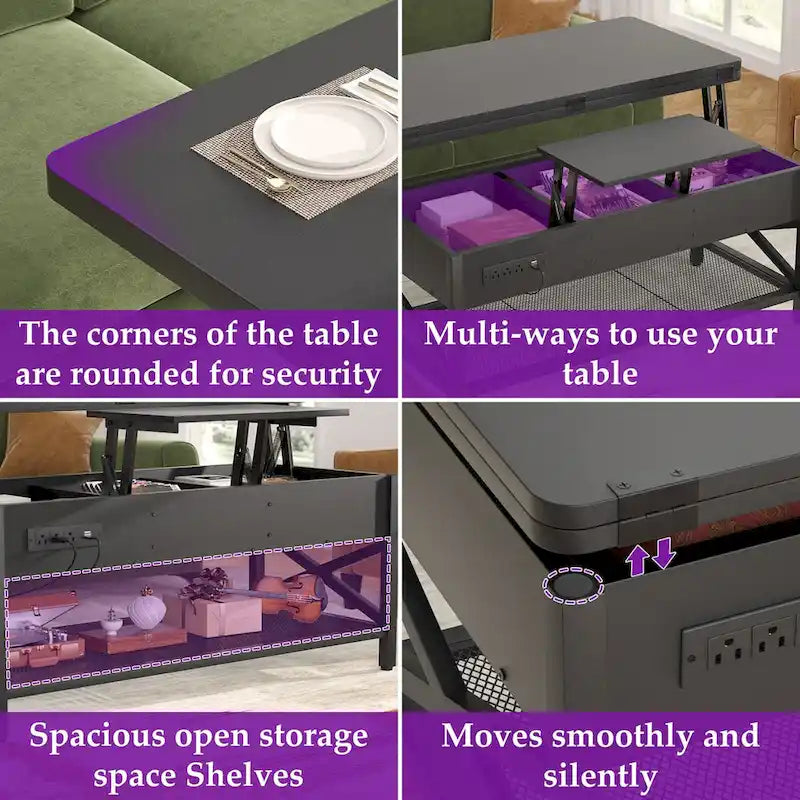 The corners of the table are rounded for security

Multi-ways to use your table

Spacious open storage space Shelves

Moves smoothly and silently